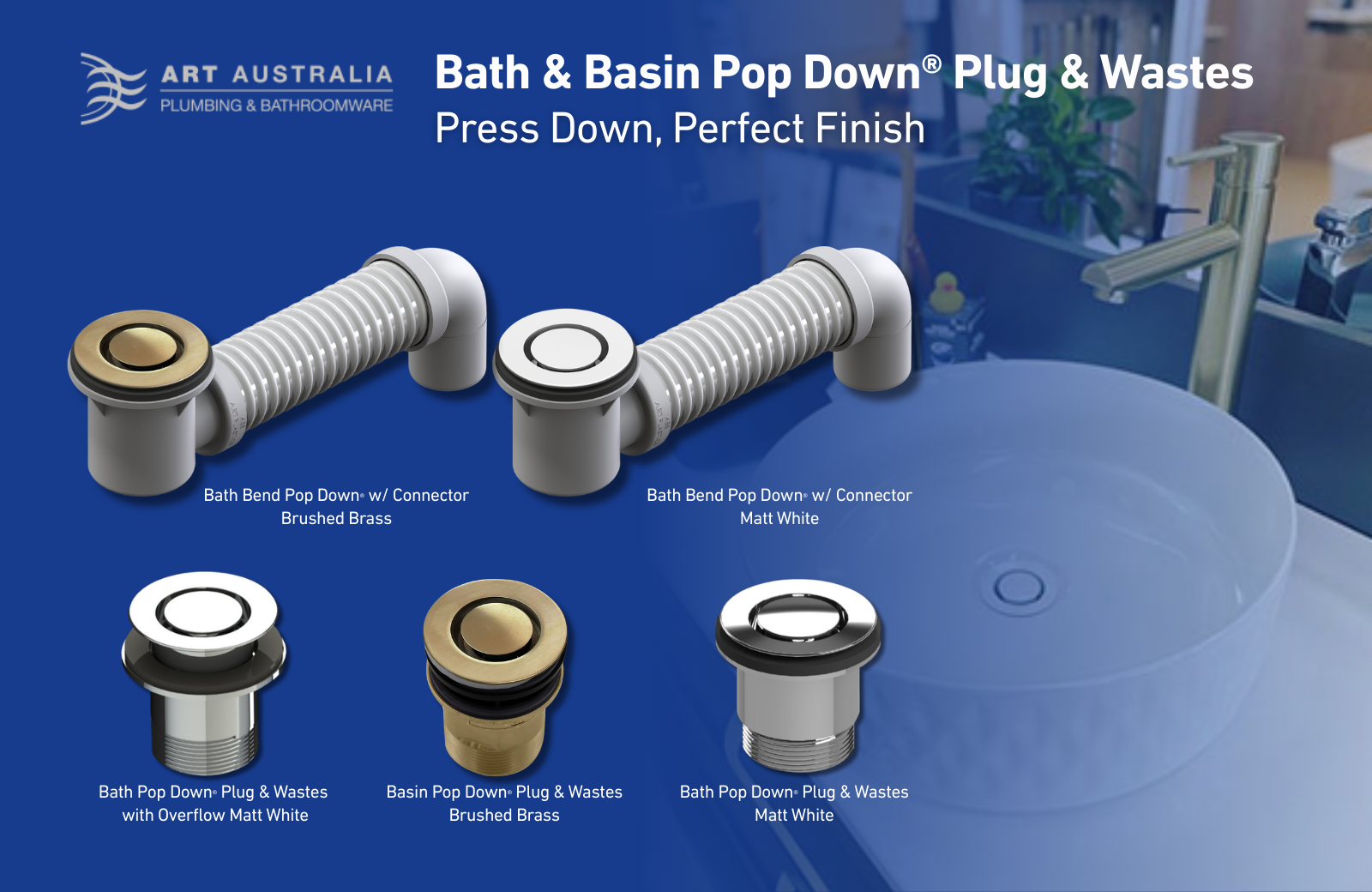 ART AUSTRALIA
PLUMBING & BATHROOMWARE

Bath & Basin Pop Down® Plug & Wastes
Press Down, Perfect Finish

Bath Bend Pop Down® w/ Connector
Brushed Brass

Bath Bend Pop Down® w/ Connector
Matt White

Bath Pop Down® Plug & Wastes
with Overflow Matt White

Basin Pop Down® Plug & Wastes
Brushed Brass

Bath Pop Down® Plug & Wastes
Matt White