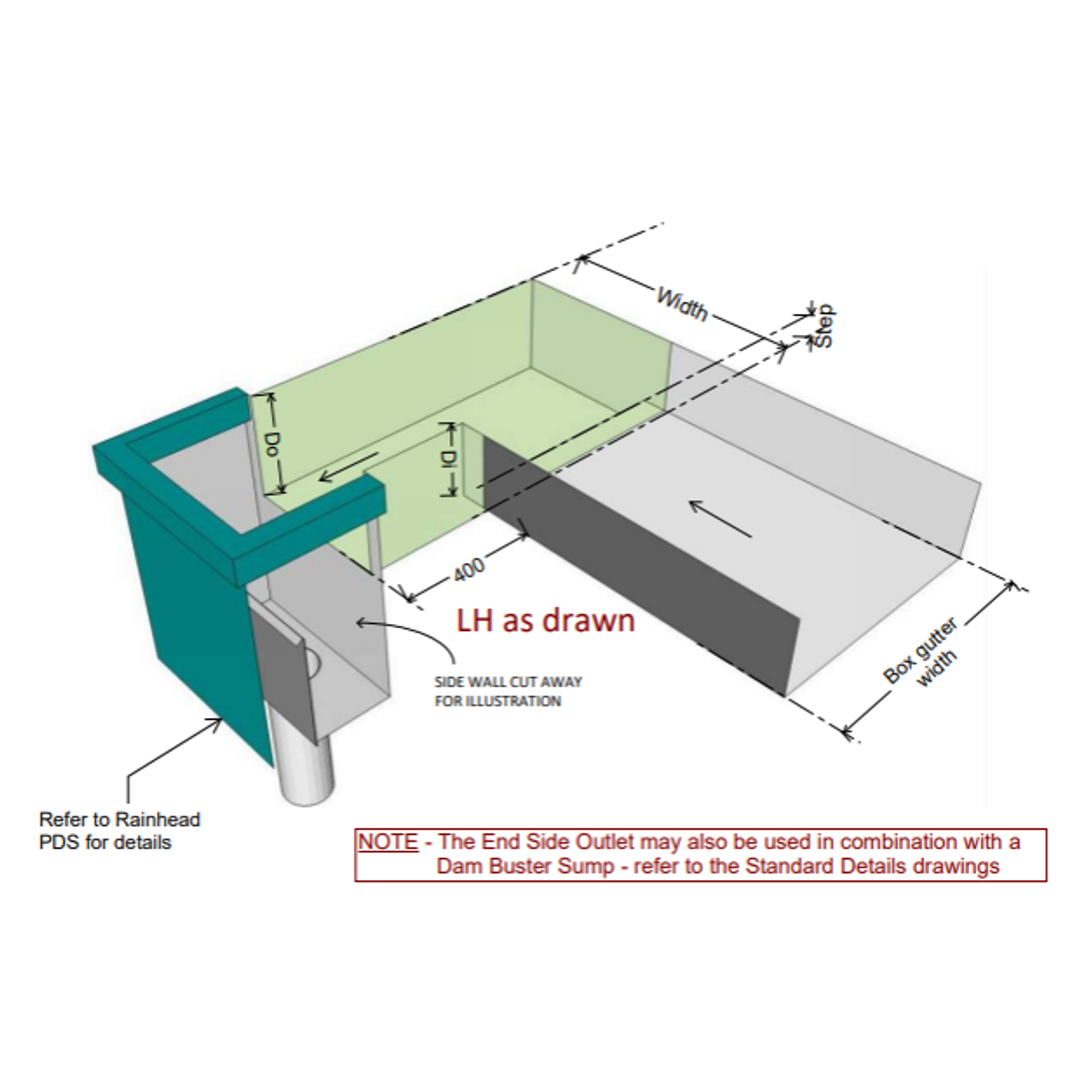 Width

Step

Do

Di

400

LH as drawn

Box gutter width

SIDE WALL CUT AWAY FOR ILLUSTRATION

Refer to Rainhead PDS for details

NOTE - The End Side Outlet may also be used in combination with a Dam Buster Sump - refer to the Standard Details drawings