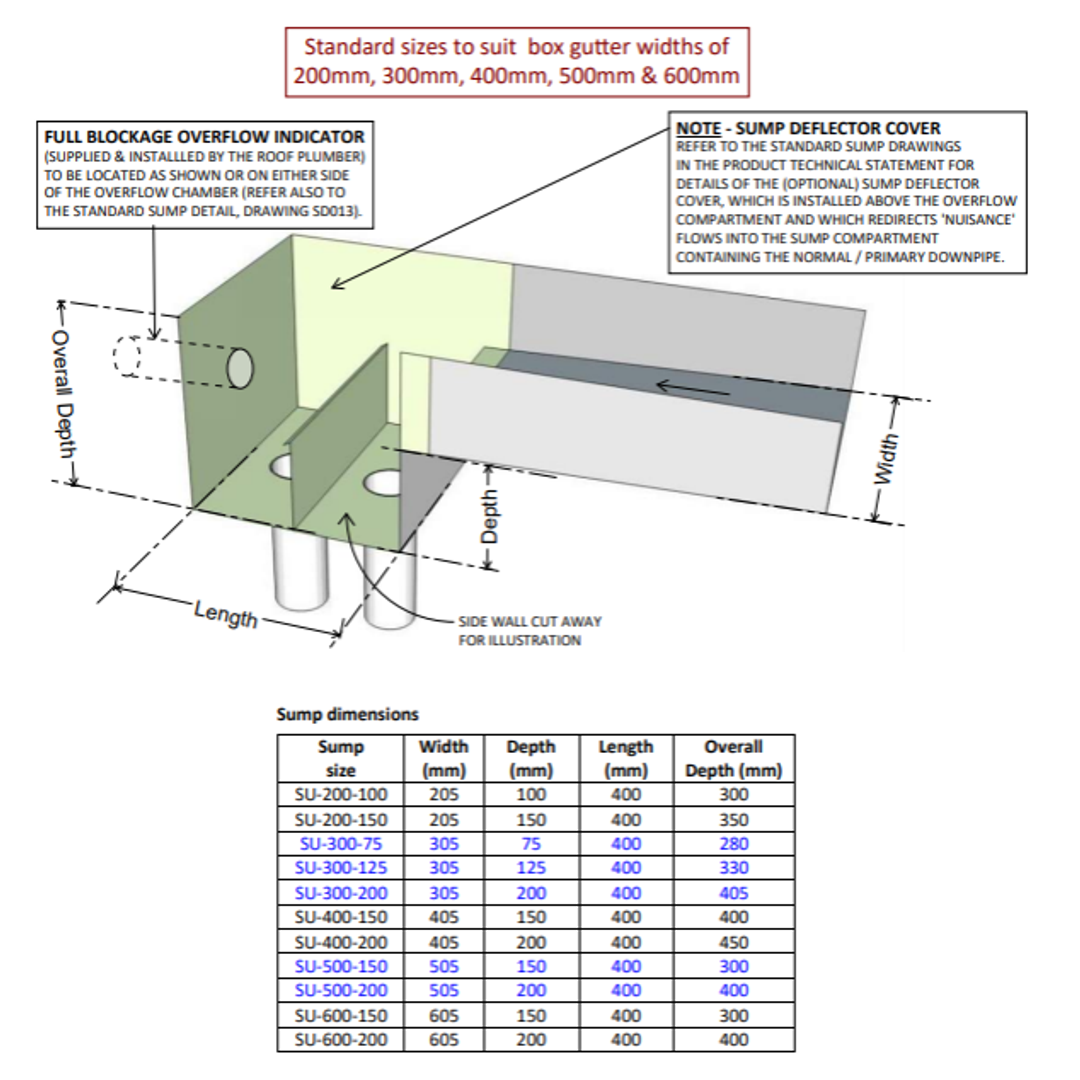 Standard sizes to suit box gutter widths of 200mm, 300mm, 400mm, 500mm & 600mm

FULL BLOCKAGE OVERFLOW INDICATOR
(SUPPLIED & INSTALLLED BY THE ROOF PLUMBER) TO BE LOCATED AS SHOWN OR ON EITHER SIDE OF THE OVERFLOW CHAMBER (REFER ALSO TO THE STANDARD SUMP DETAIL, DRAWING SD013).

NOTE - SUMP DEFLECTOR COVER
REFER TO THE STANDARD SUMP DRAWINGS IN THE PRODUCT TECHNICAL STATEMENT FOR DETAILS OF THE (OPTIONAL) SUMP DEFLECTOR COVER, WHICH IS INSTALLED ABOVE THE OVERFLOW COMPARTMENT AND WHICH REDIRECTS 'NUISANCE' FLOWS INTO THE SUMP COMPARTMENT CONTAINING THE NORMAL / PRIMARY DOWNPIPE.

Overall Depth

Width

Depth

Length

SIDE WALL CUT AWAY FOR ILLUSTRATION

Sump dimensions

| Sump size | Width (mm) | Depth (mm) | Length (mm) | Overall Depth (mm) |
|---|---|---|---|---|
| SU-200-100 | 205 | 100 | 400 | 300 |
| SU-200-150 | 205 | 150 | 400 | 350 |
| SU-300-75 | 305 | 75 | 400 | 280 |
| SU-300-125 | 305 | 125 | 400 | 330 |
| SU-300-200 | 305 | 200 | 400 | 405 |
| SU-400-150 | 405 | 150 | 400 | 400 |
| SU-400-200 | 405 | 200 | 400 | 450 |
| SU-500-150 | 505 | 150 | 400 | 300 |
| SU-500-200 | 505 | 200 | 400 | 400 |
| SU-600-150 | 605 | 150 | 400 | 300 |
| SU-600-200 | 605 | 200 | 400 | 400 |