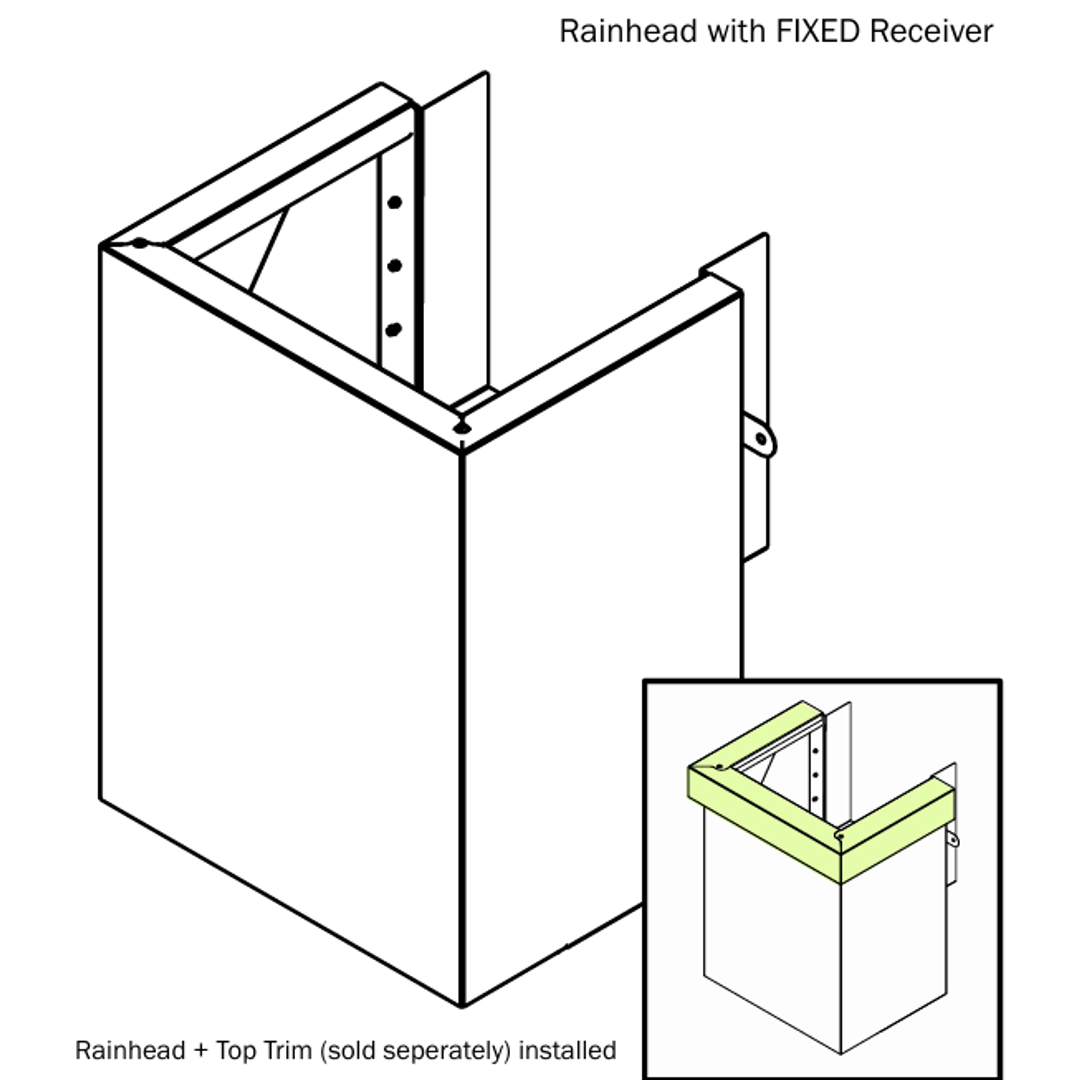 Rainhead with FIXED Receiver

Rainhead + Top Trim (sold seperately) installed