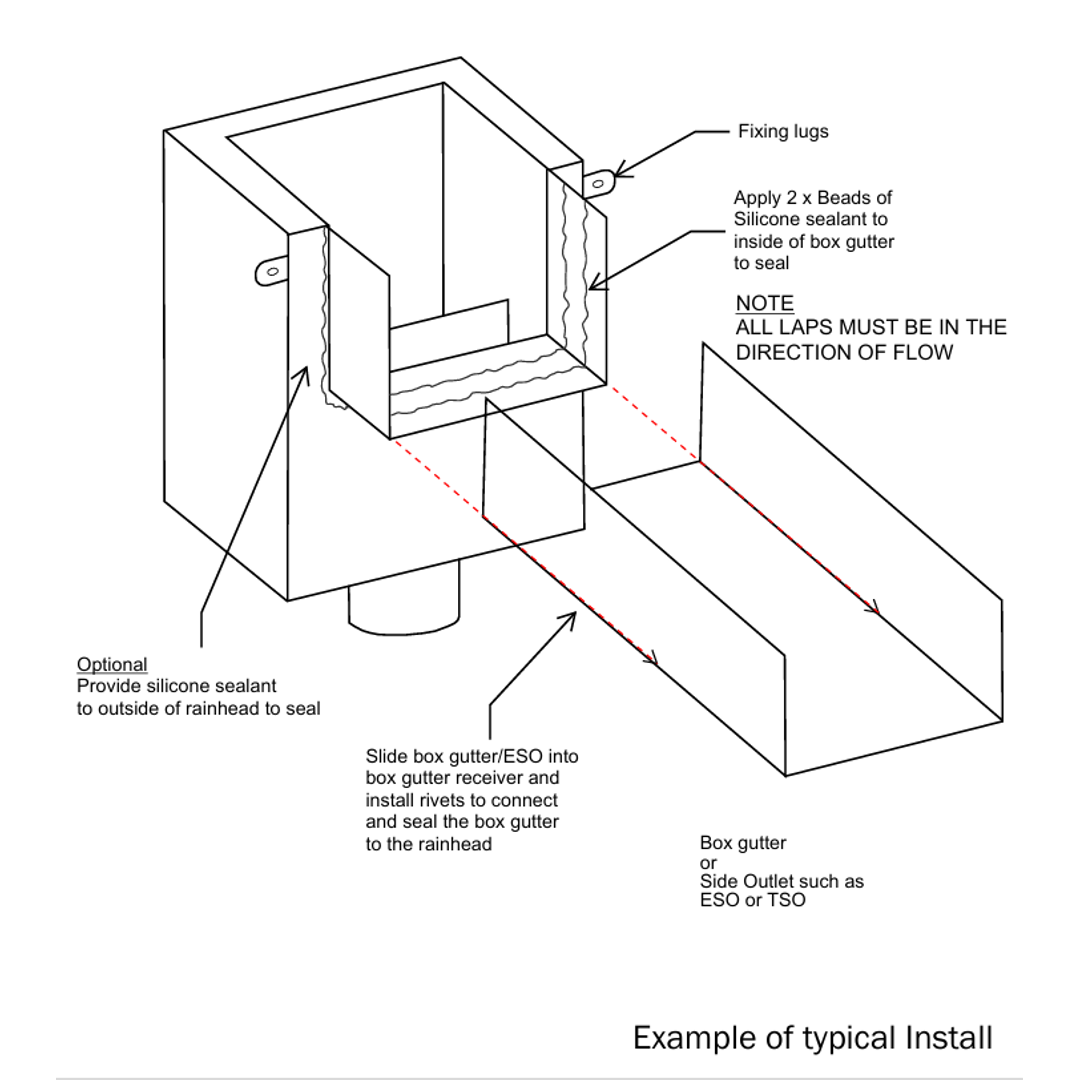 Fixing lugs

Apply 2 x Beads of Silicone sealant to inside of box gutter to seal

NOTE
ALL LAPS MUST BE IN THE DIRECTION OF FLOW

Optional
Provide silicone sealant to outside of rainhead to seal

Slide box gutter/ESO into box gutter receiver and install rivets to connect and seal the box gutter to the rainhead

Box gutter
or
Side Outlet such as ESO or TSO

Example of typical Install