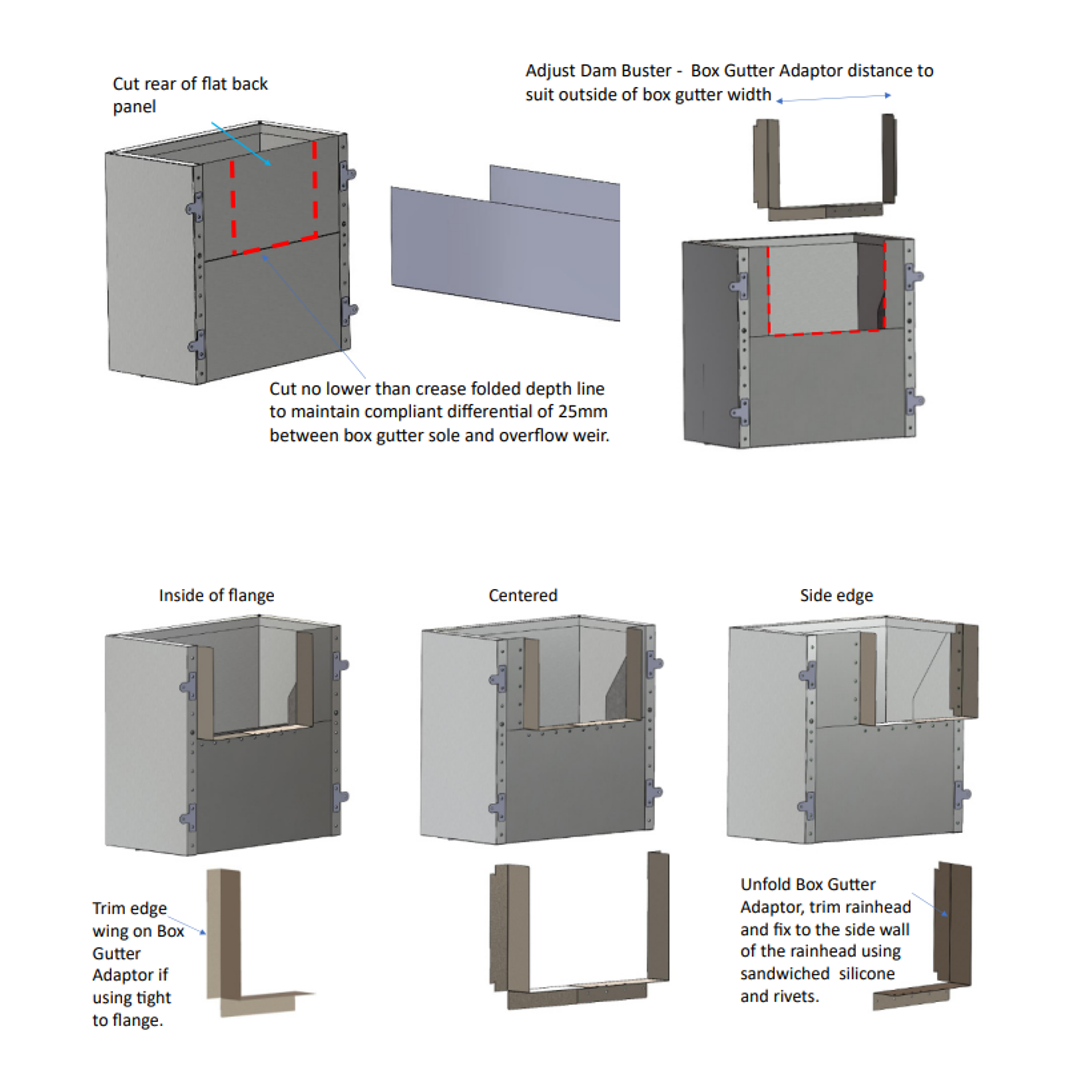 Cut rear of flat back panel

Adjust Dam Buster - Box Gutter Adaptor distance to suit outside of box gutter width

Cut no lower than crease folded depth line to maintain compliant differential of 25mm between box gutter sole and overflow weir.

Inside of flange

Centered

Side edge

Trim edge wing on Box Gutter Adaptor if using tight to flange.

Unfold Box Gutter Adaptor, trim rainhead and fix to the side wall of the rainhead using sandwiched silicone and rivets.