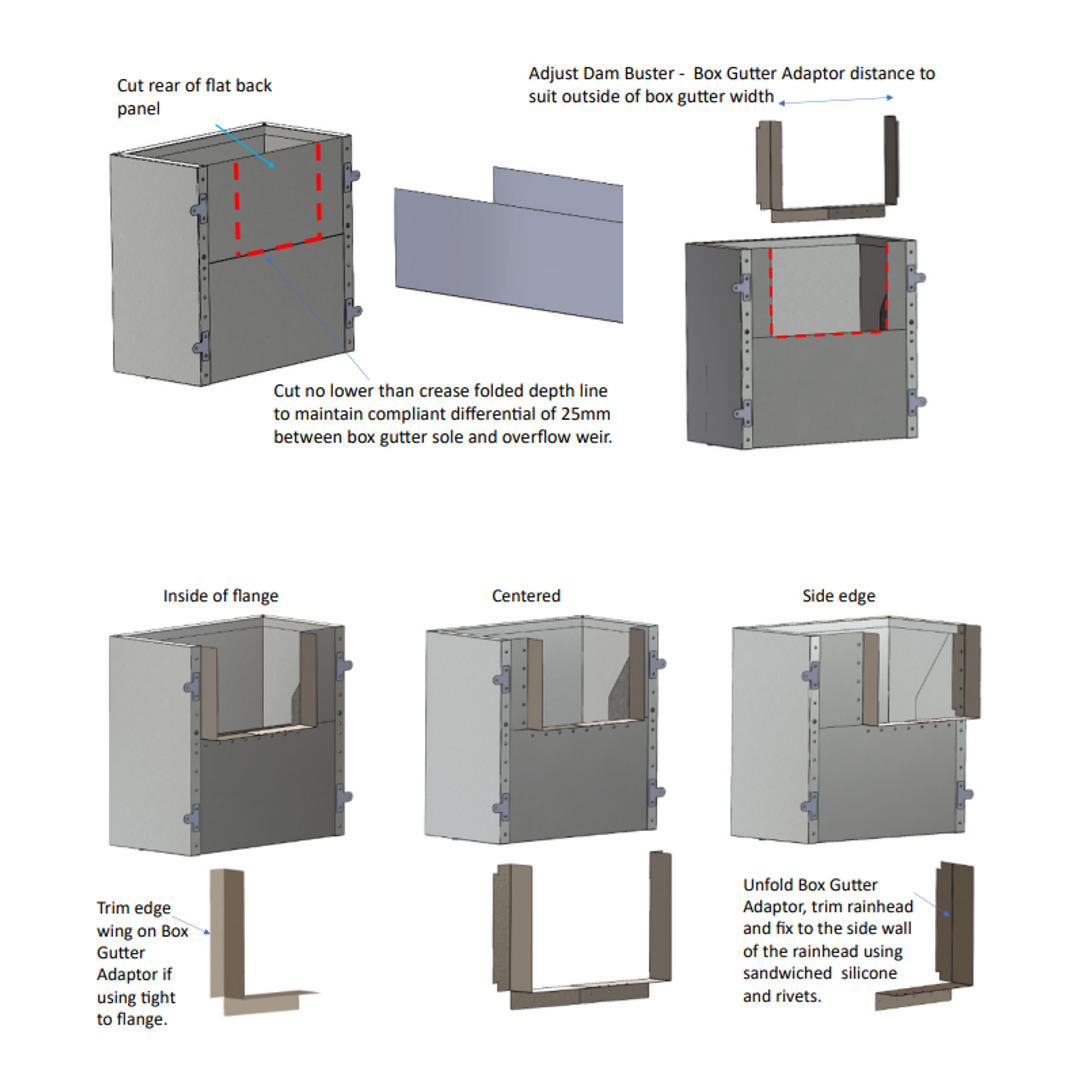 Cut rear of flat back panel

Adjust Dam Buster - Box Gutter Adaptor distance to suit outside of box gutter width

Cut no lower than crease folded depth line to maintain compliant differential of 25mm between box gutter sole and overflow weir.

Inside of flange

Centered

Side edge

Trim edge wing on Box Gutter Adaptor if using tight to flange.

Unfold Box Gutter Adaptor, trim rainhead and fix to the side wall of the rainhead using sandwiched silicone and rivets.