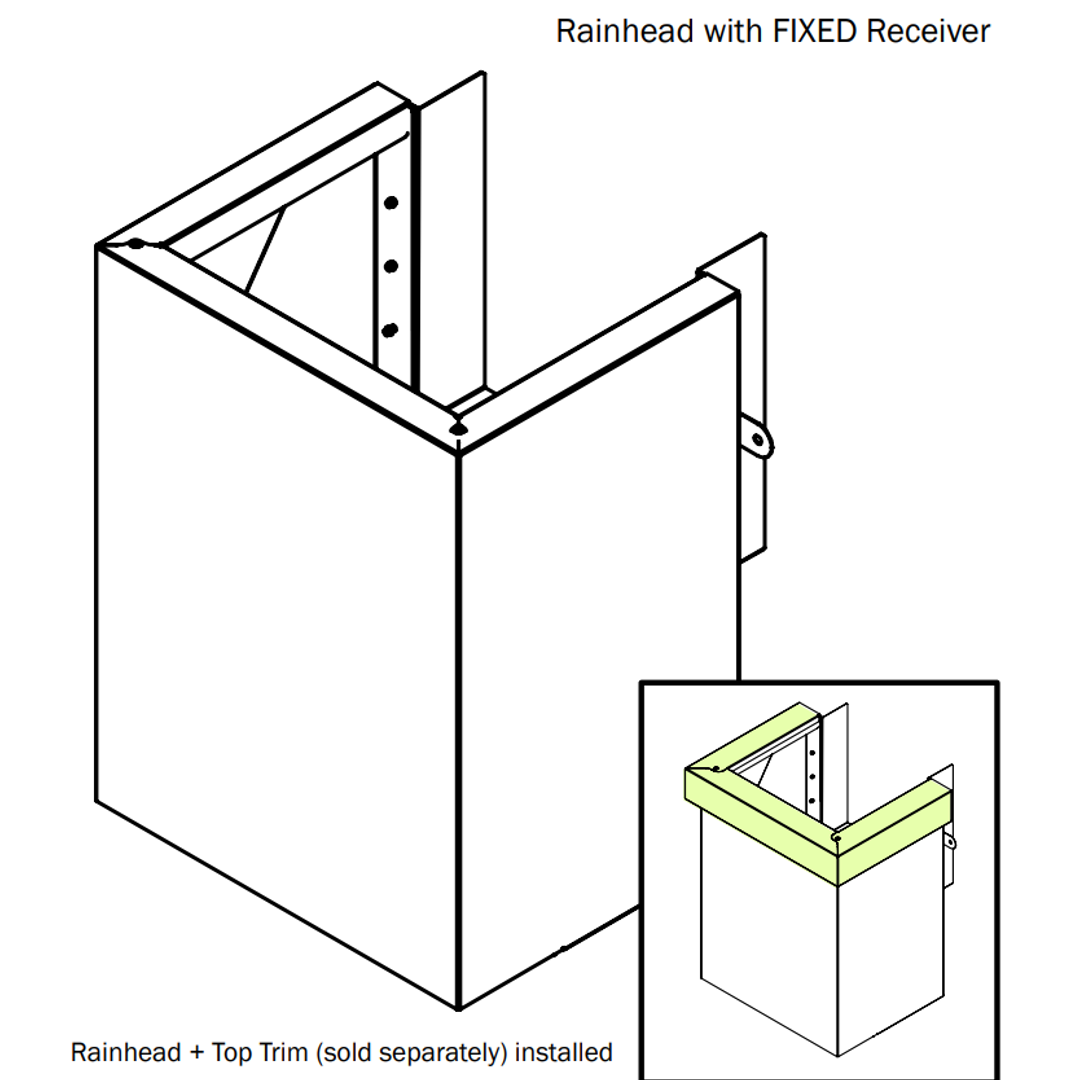 Rainhead with FIXED Receiver

Rainhead + Top Trim (sold separately) installed