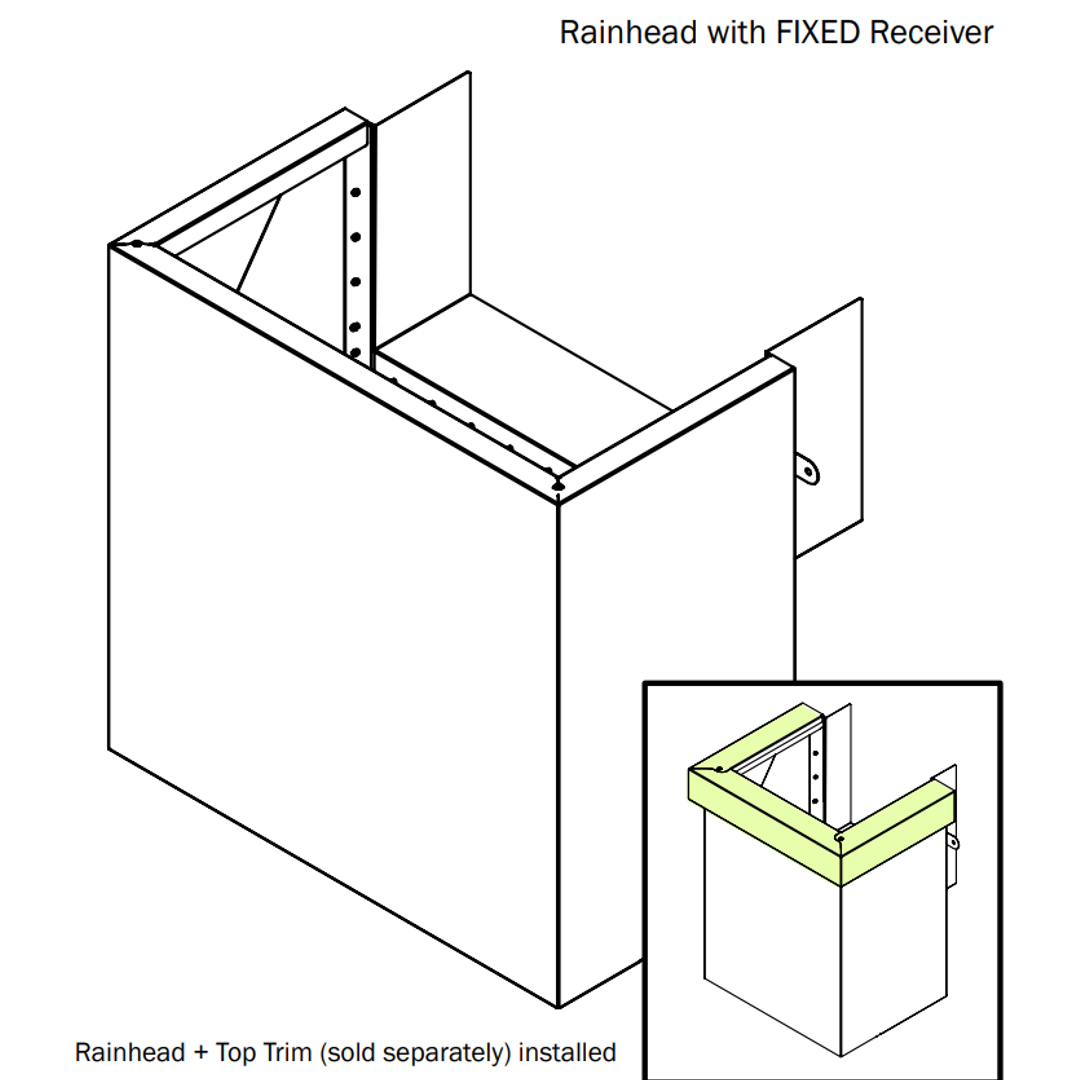 Rainhead with FIXED Receiver

Rainhead + Top Trim (sold separately) installed