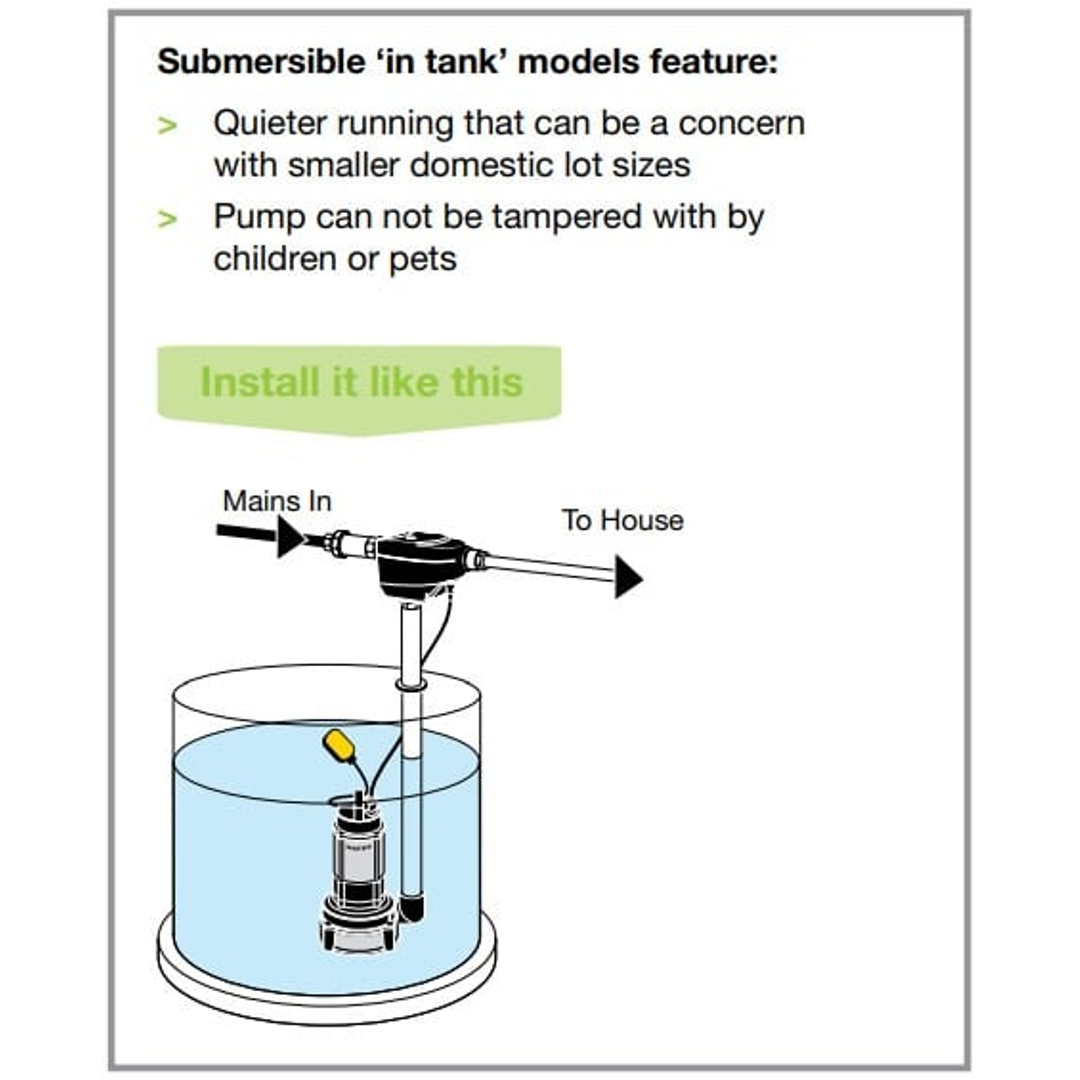 Submersible ‘in tank’ models feature:

> Quieter running that can be a concern with smaller domestic lot sizes

> Pump can not be tampered with by children or pets

Install it like this

Mains In

To House