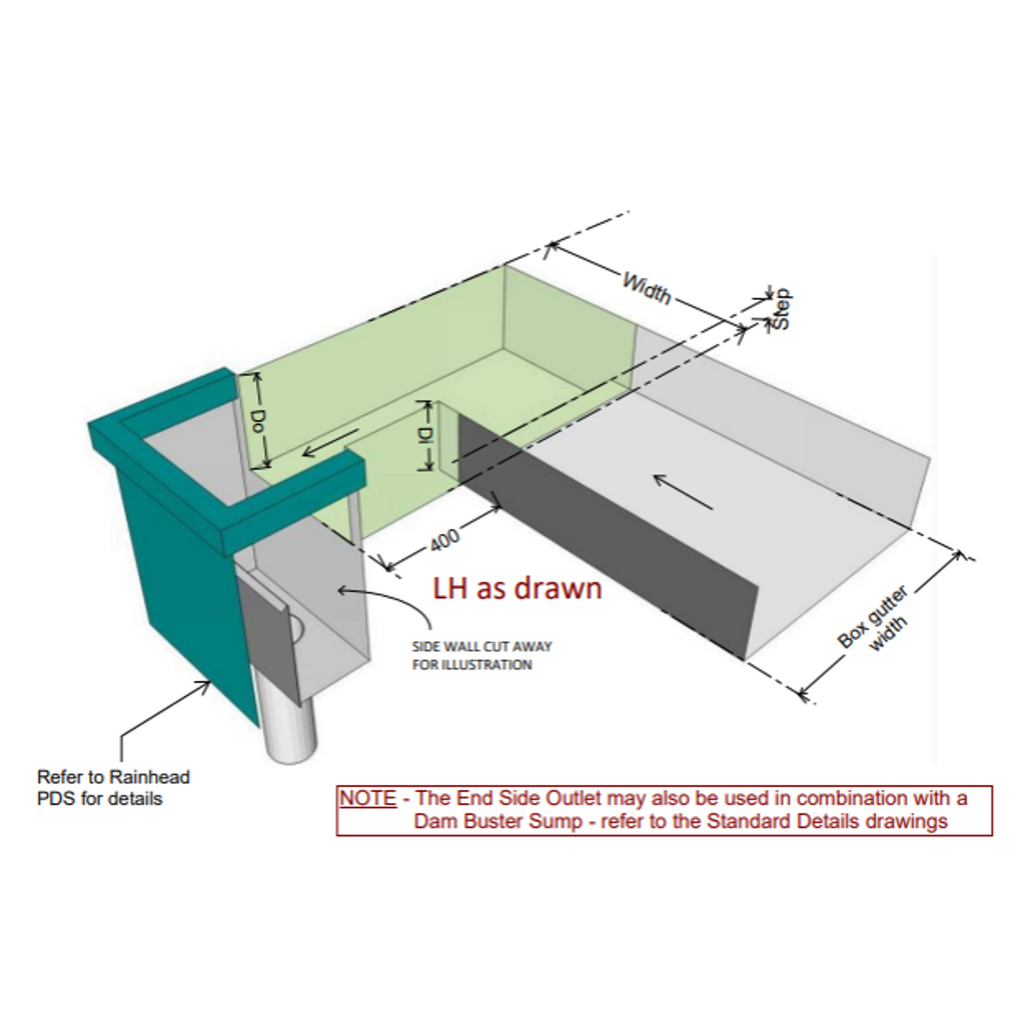 Width

Step

Do

Di

400

LH as drawn

SIDE WALL CUT AWAY FOR ILLUSTRATION

Box gutter width

Refer to Rainhead PDS for details

NOTE - The End Side Outlet may also be used in combination with a Dam Buster Sump - refer to the Standard Details drawings