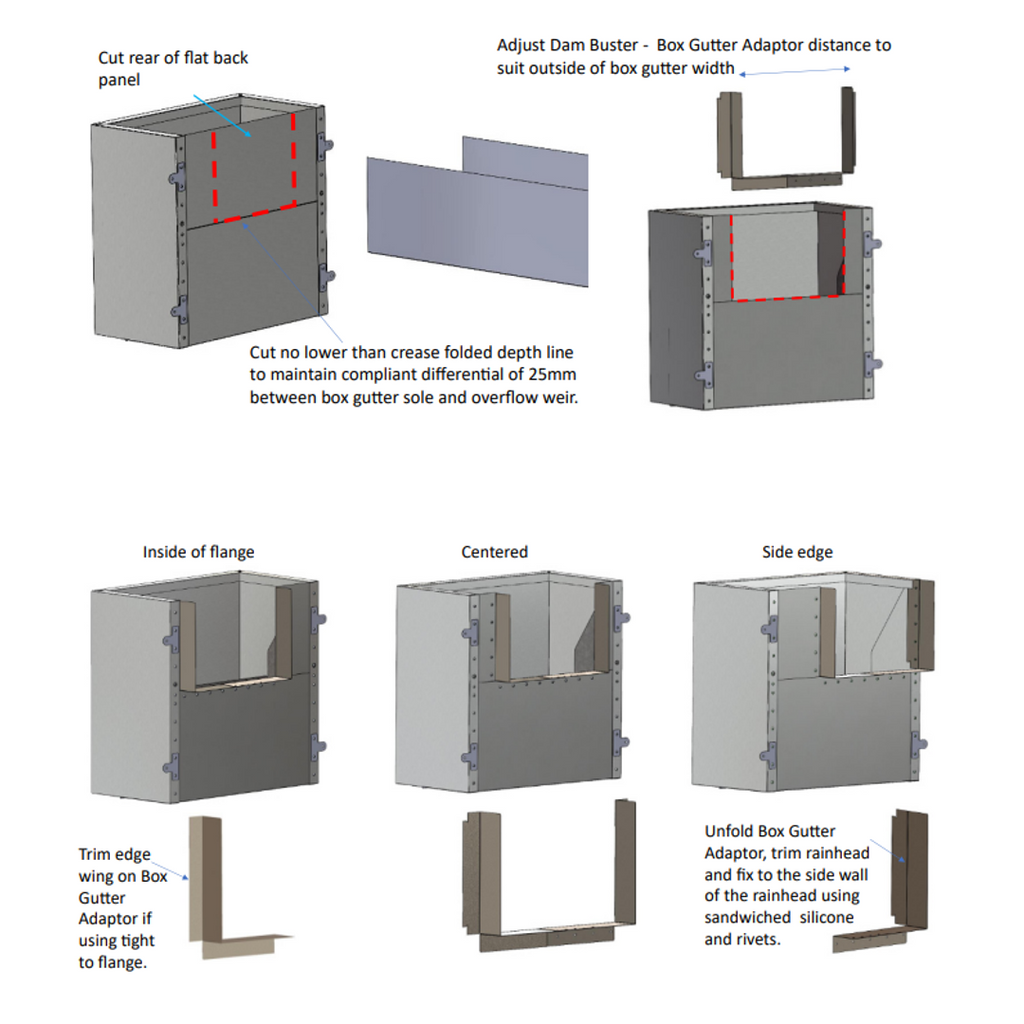 Cut rear of flat back panel

Adjust Dam Buster - Box Gutter Adaptor distance to suit outside of box gutter width

Cut no lower than crease folded depth line to maintain compliant differential of 25mm between box gutter sole and overflow weir.

Inside of flange

Centered

Side edge

Trim edge wing on Box Gutter Adaptor if using tight to flange.

Unfold Box Gutter Adaptor, trim rainhead and fix to the side wall of the rainhead using sandwiched silicone and rivets.