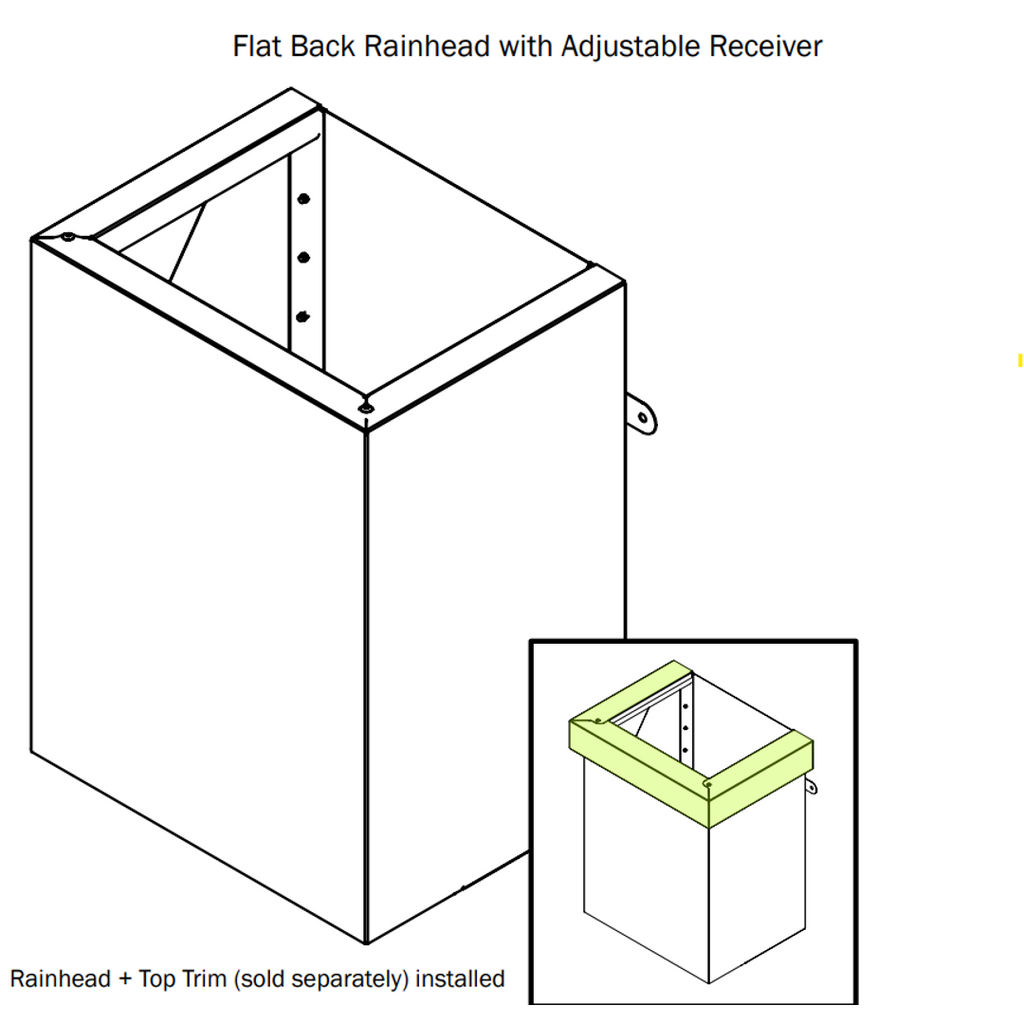 Flat Back Rainhead with Adjustable Receiver

Rainhead + Top Trim (sold separately) installed