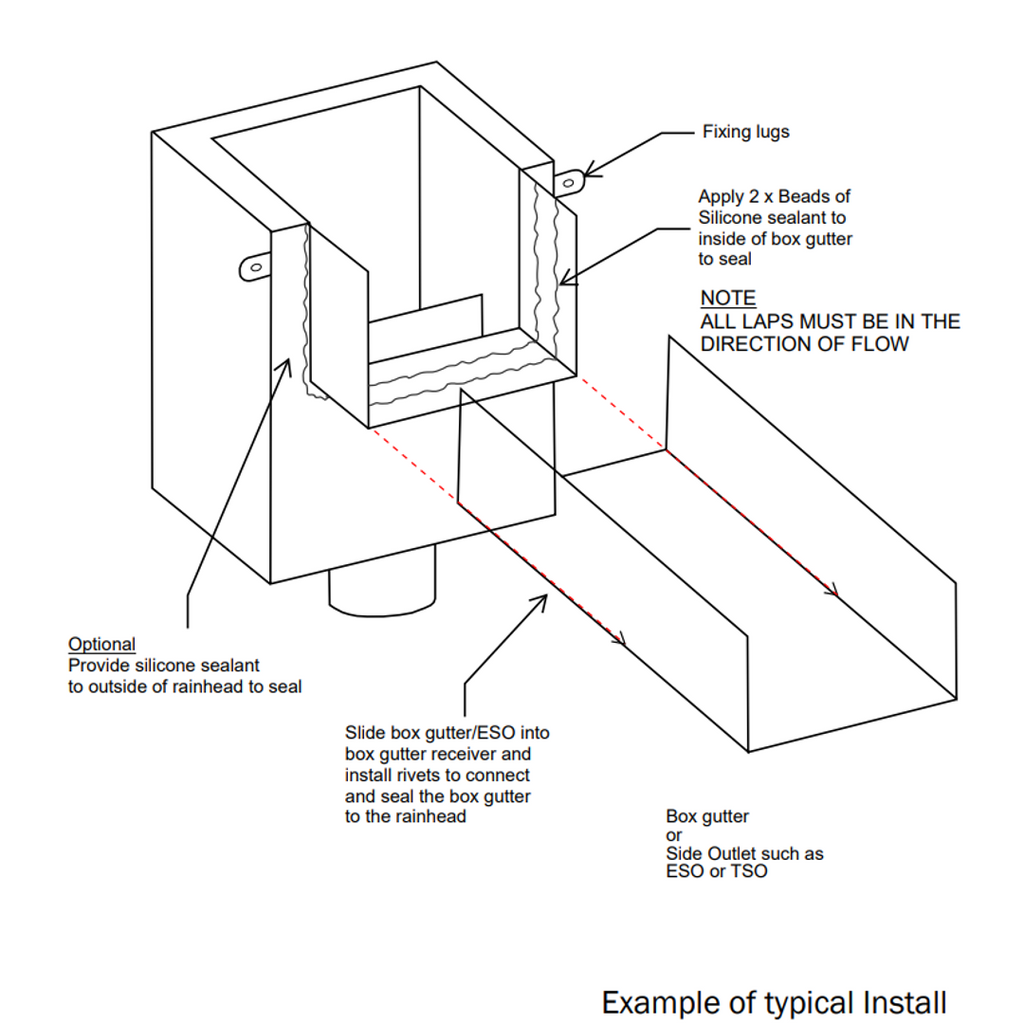 Fixing lugs

Apply 2 x Beads of Silicone sealant to inside of box gutter to seal

NOTE
ALL LAPS MUST BE IN THE DIRECTION OF FLOW

Optional
Provide silicone sealant to outside of rainhead to seal

Slide box gutter/ESO into box gutter receiver and install rivets to connect and seal the box gutter to the rainhead

Box gutter
or
Side Outlet such as ESO or TSO

Example of typical Install