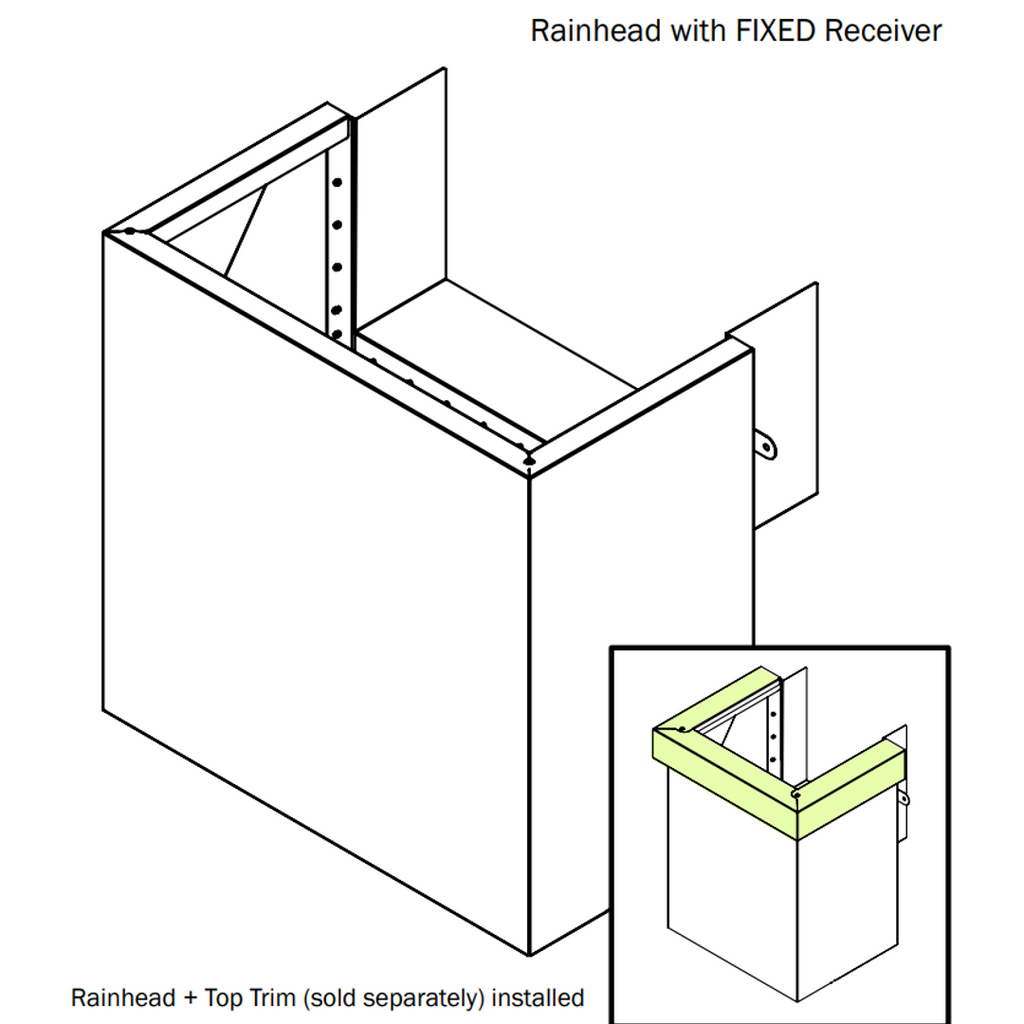 Rainhead with FIXED Receiver

Rainhead + Top Trim (sold separately) installed