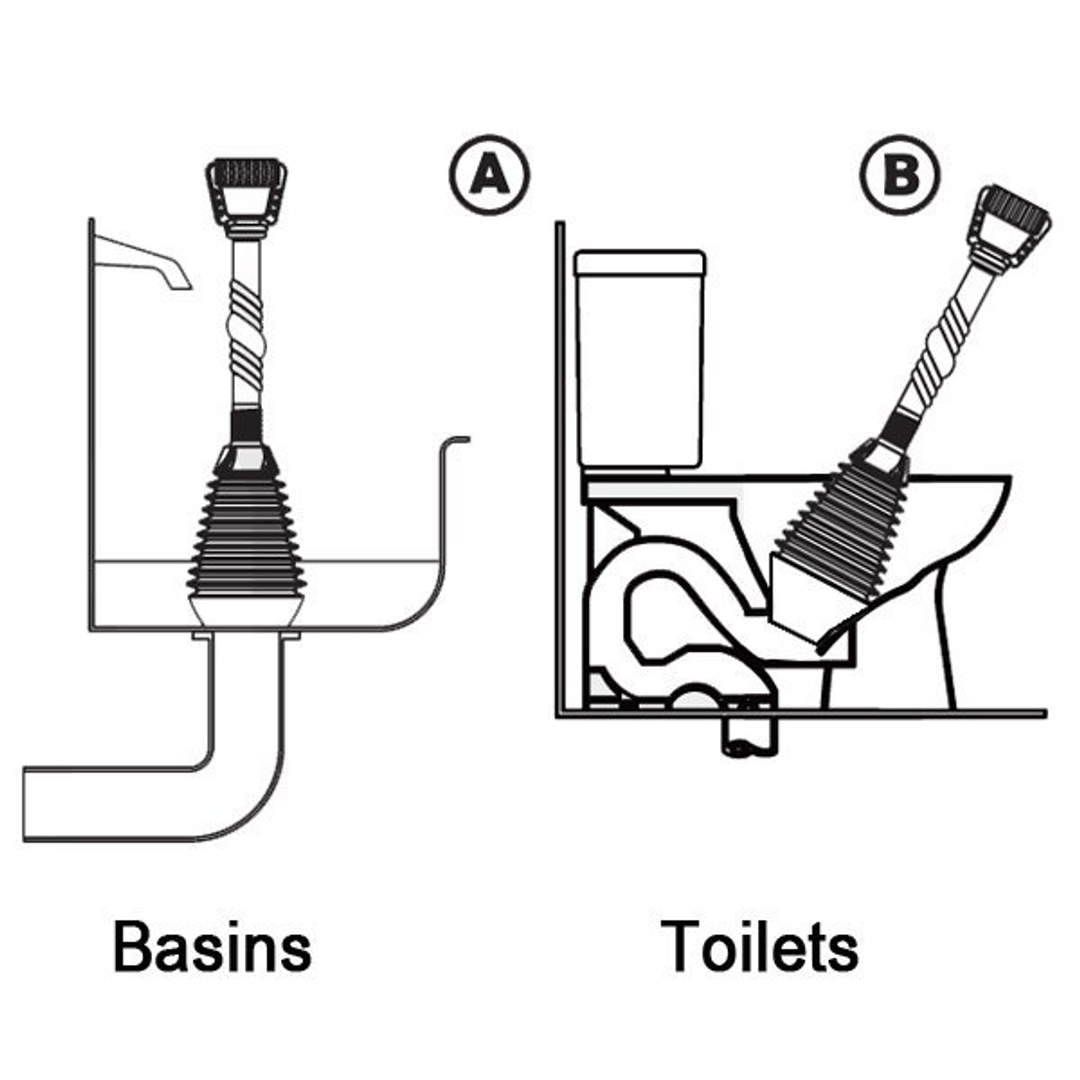 A

B

Basins

Toilets