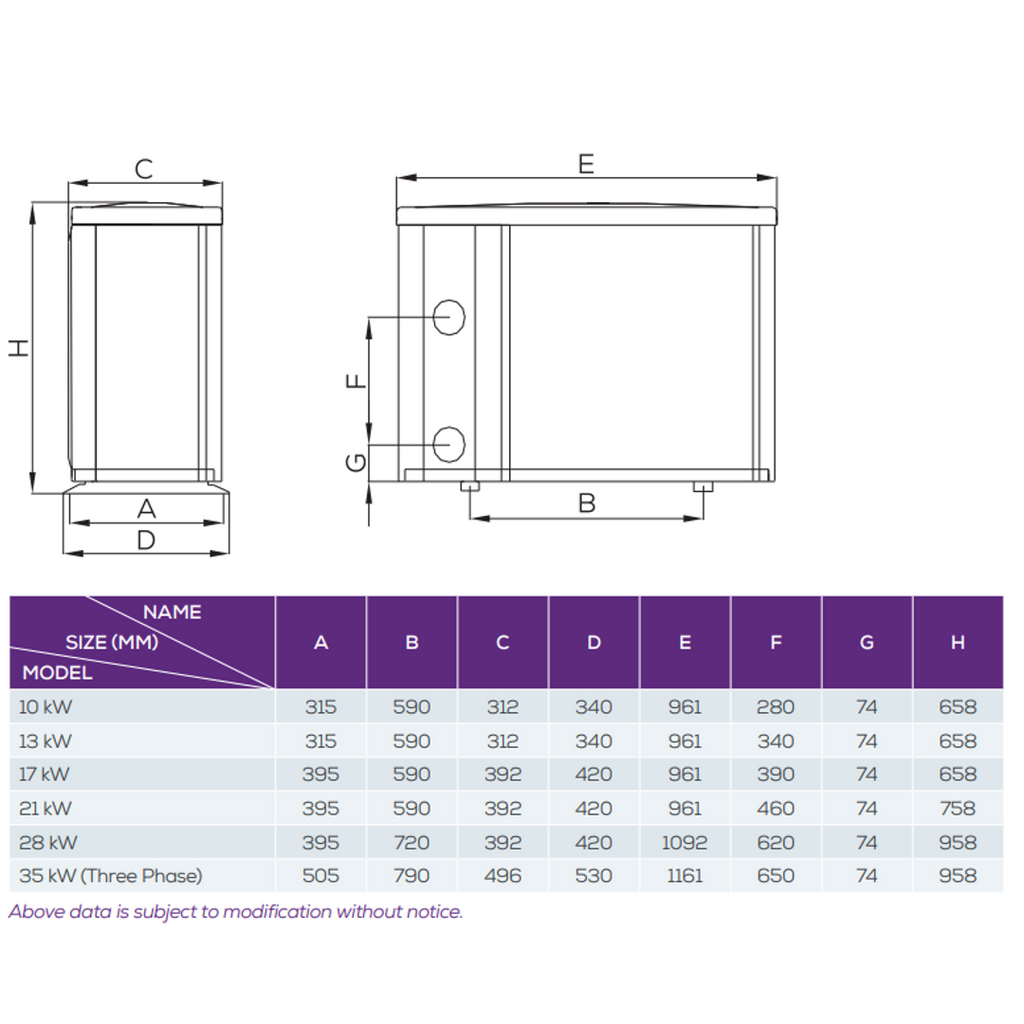 C

H

A

D

E

F

G

B

| NAME SIZE (MM) MODEL | A | B | C | D | E | F | G | H |
|---|---|---|---|---|---|---|---|---|
| 10 kW | 315 | 590 | 312 | 340 | 961 | 280 | 74 | 658 |
| 13 kW | 315 | 590 | 312 | 340 | 961 | 340 | 74 | 658 |
| 17 kW | 395 | 590 | 392 | 420 | 961 | 390 | 74 | 658 |
| 21 kW | 395 | 590 | 392 | 420 | 961 | 460 | 74 | 758 |
| 28 kW | 395 | 720 | 392 | 420 | 1092 | 620 | 74 | 958 |
| 35 kW (Three Phase) | 505 | 790 | 496 | 530 | 1161 | 650 | 74 | 958 |

Above data is subject to modification without notice.