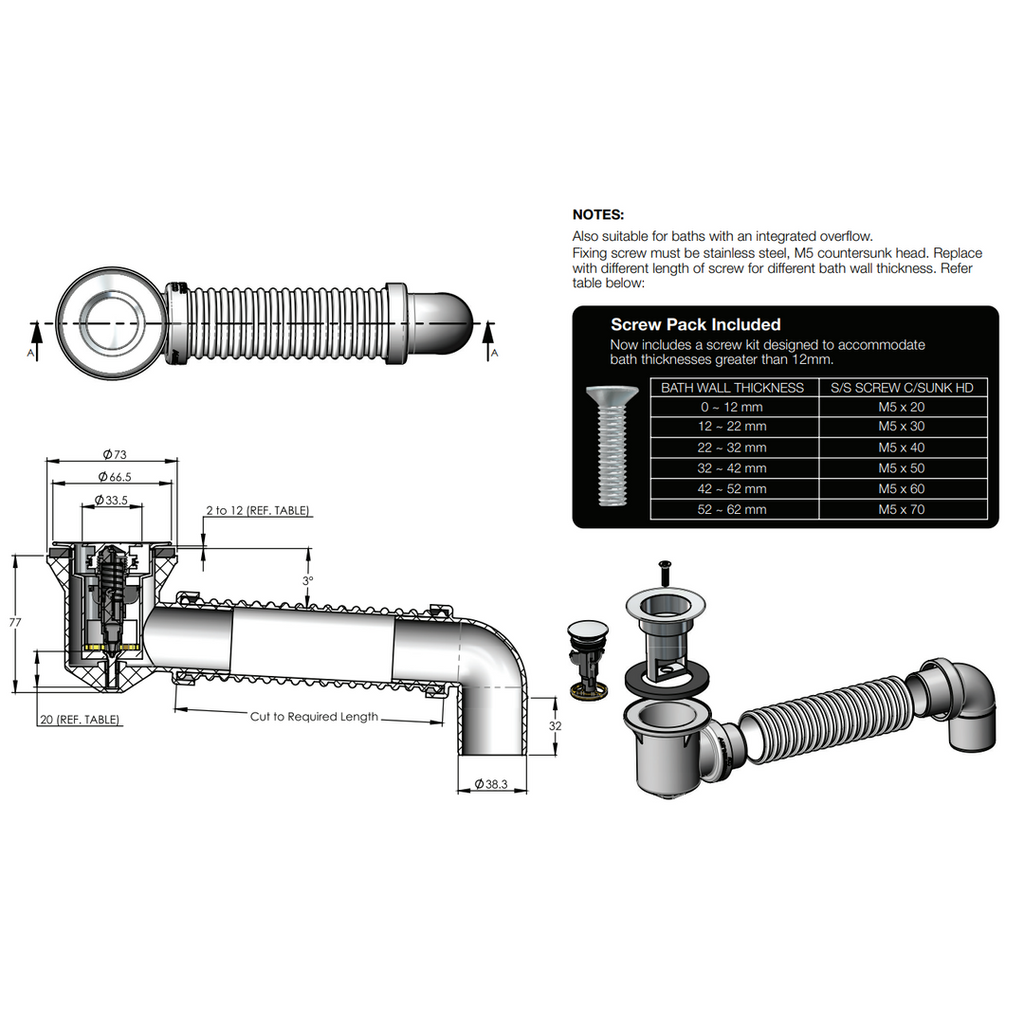 NOTES:
Also suitable for baths with an integrated overflow.
Fixing screw must be stainless steel, M5 countersunk head. Replace with different length of screw for different bath wall thickness. Refer table below:

Screw Pack Included
Now includes a screw kit designed to accommodate bath thicknesses greater than 12mm.

| BATH WALL THICKNESS | S/S SCREW C/SUNK HD |
|---|---|
| 0 ~ 12 mm | M5 x 20 |
| 12 ~ 22 mm | M5 x 30 |
| 22 ~ 32 mm | M5 x 40 |
| 32 ~ 42 mm | M5 x 50 |
| 42 ~ 52 mm | M5 x 60 |
| 52 ~ 62 mm | M5 x 70 |

A
A

Ø73
Ø66.5
Ø33.5
2 to 12 (REF. TABLE)
3°
77
20 (REF. TABLE)
Cut to Required Length
32
Ø38.3