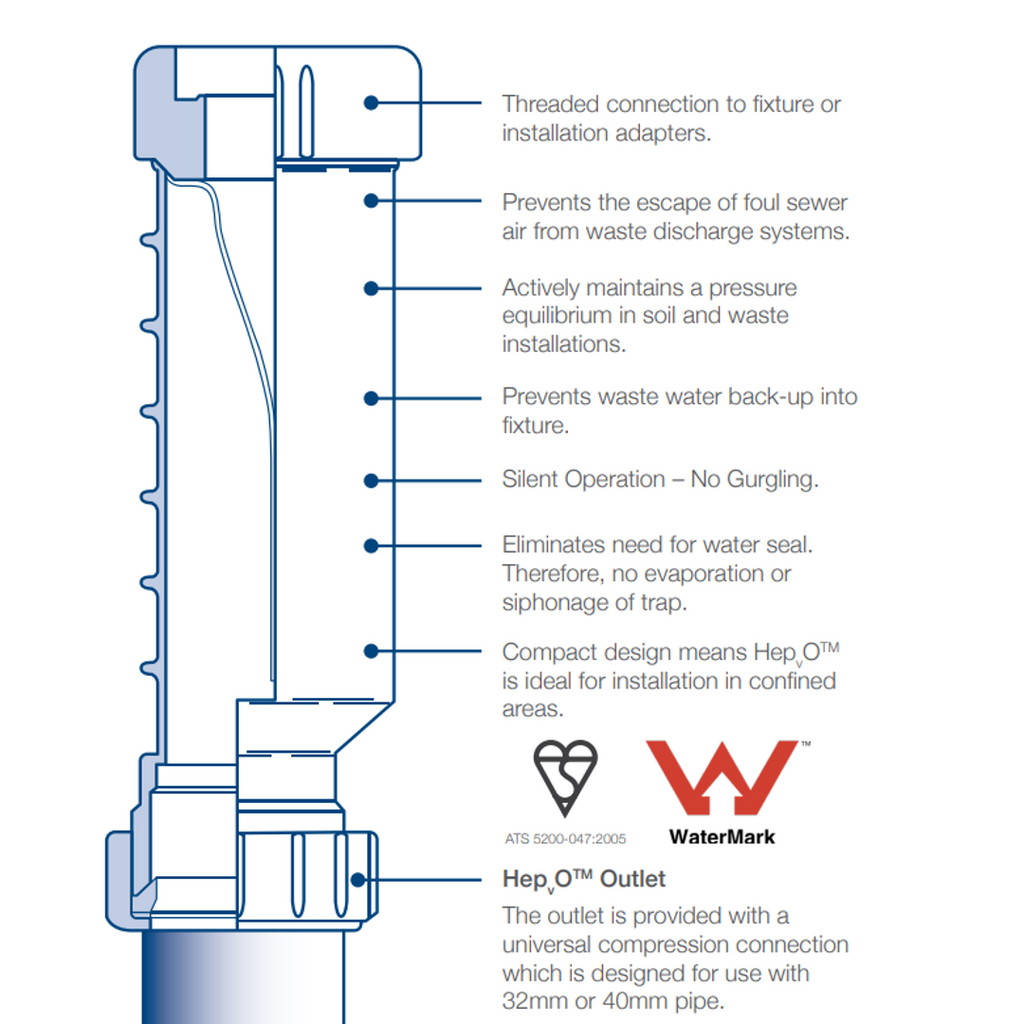 Threaded connection to fixture or installation adapters.

Prevents the escape of foul sewer air from waste discharge systems.

Actively maintains a pressure equilibrium in soil and waste installations.

Prevents waste water back-up into fixture.

Silent Operation – No Gurgling.

Eliminates need for water seal. Therefore, no evaporation or siphonage of trap.

Compact design means Hep$_v$O™ is ideal for installation in confined areas.

ATS 5200-047:2005

™

WaterMark

Hep$_v$O™ Outlet

The outlet is provided with a universal compression connection which is designed for use with 32mm or 40mm pipe.