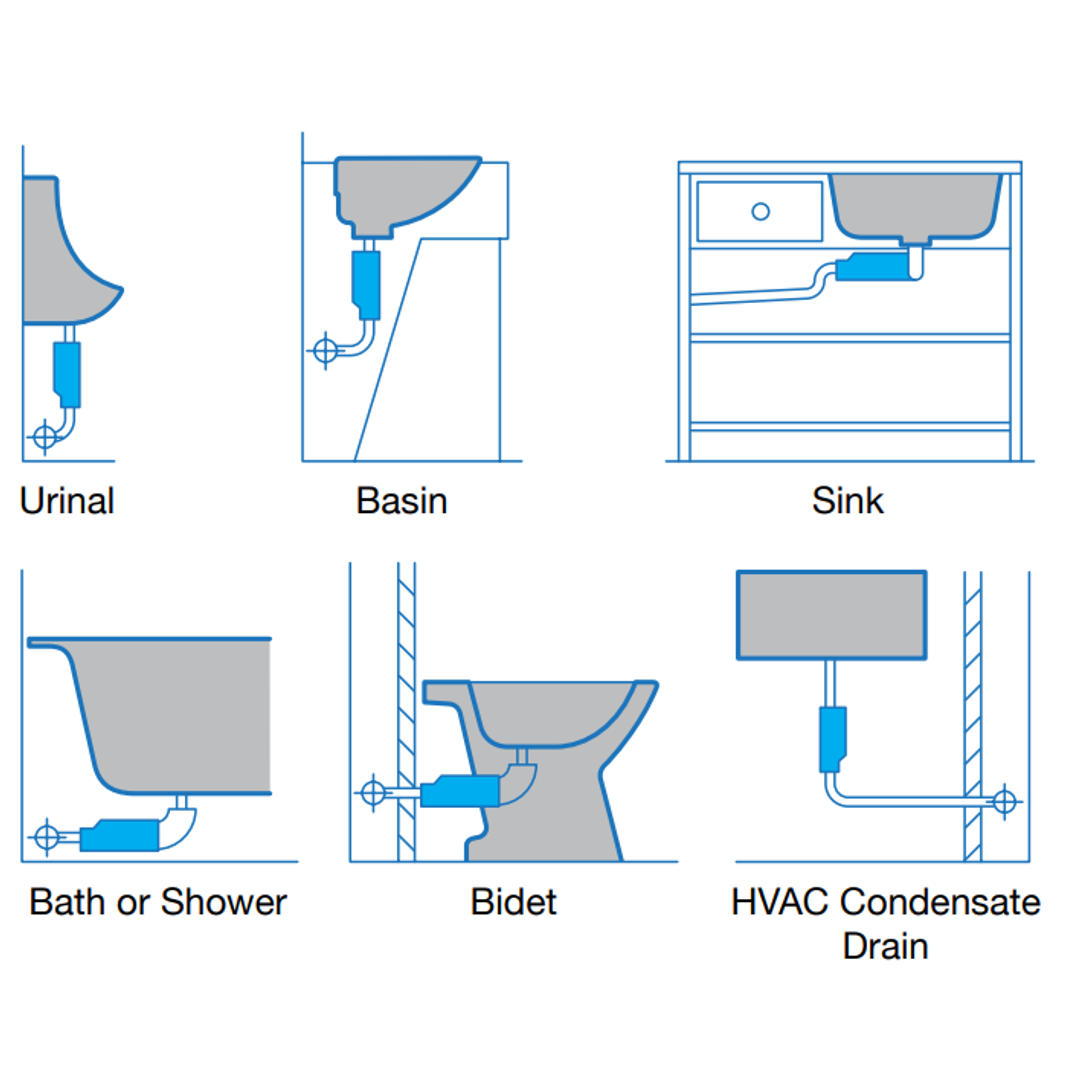 Urinal

Basin

Sink

Bath or Shower

Bidet

HVAC Condensate Drain