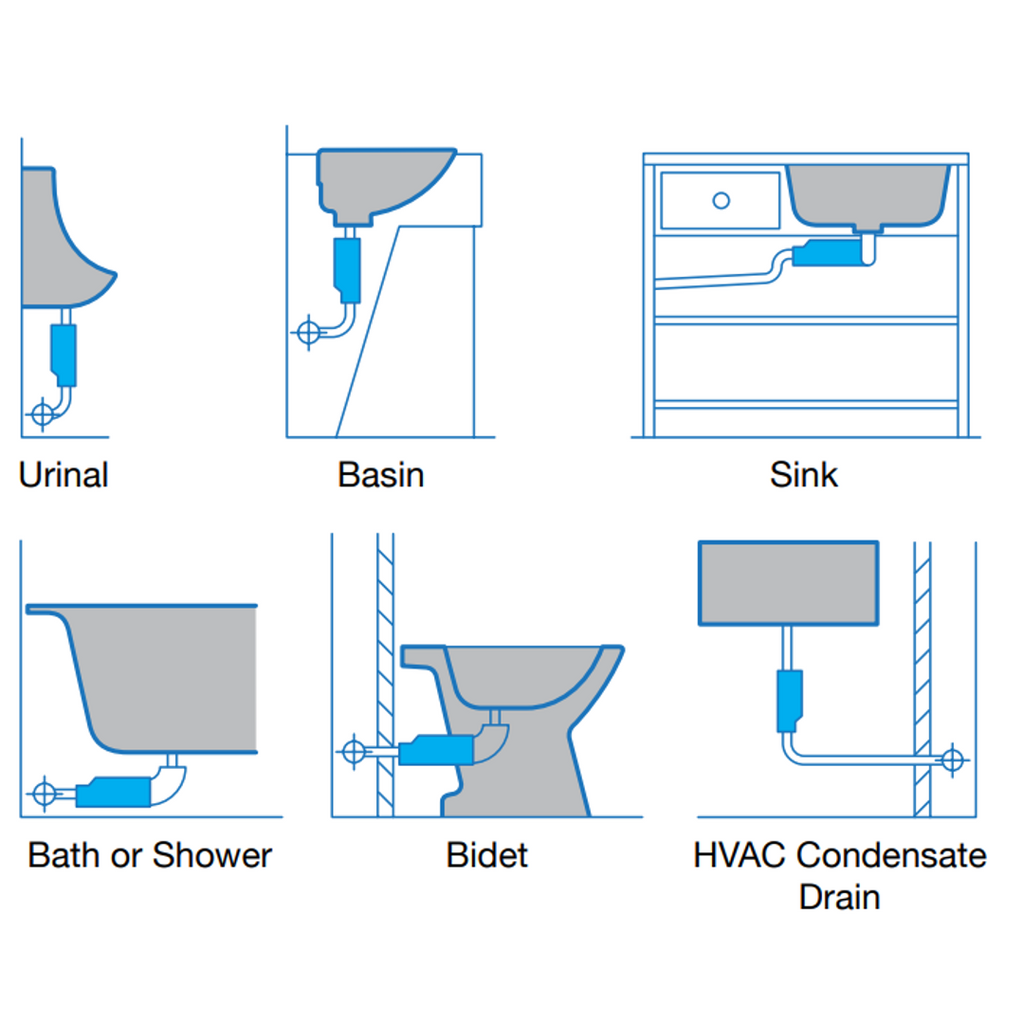 Urinal

Basin

Sink

Bath or Shower

Bidet

HVAC Condensate Drain