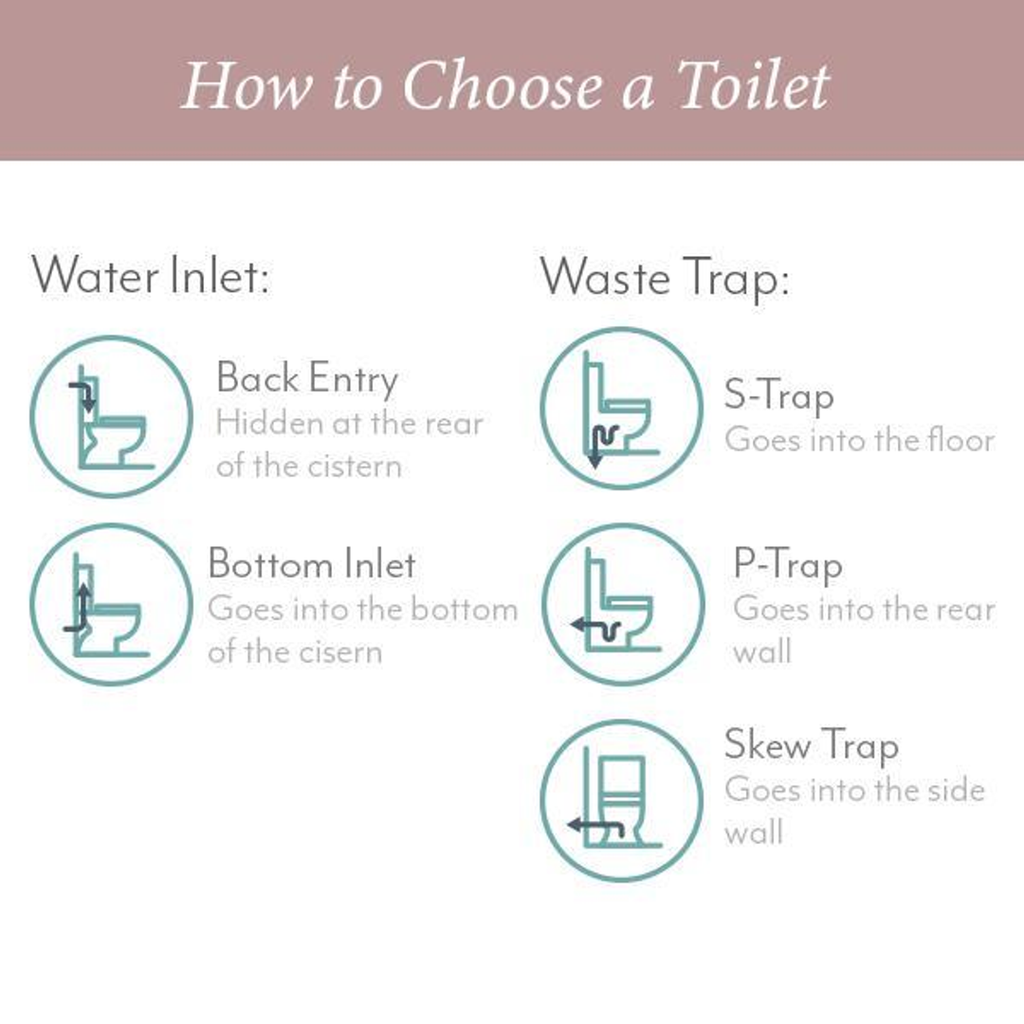 How to Choose a Toilet

Water Inlet:

Back Entry
Hidden at the rear of the cistern

Bottom Inlet
Goes into the bottom of the cisern

Waste Trap:

S-Trap
Goes into the floor

P-Trap
Goes into the rear wall

Skew Trap
Goes into the side wall